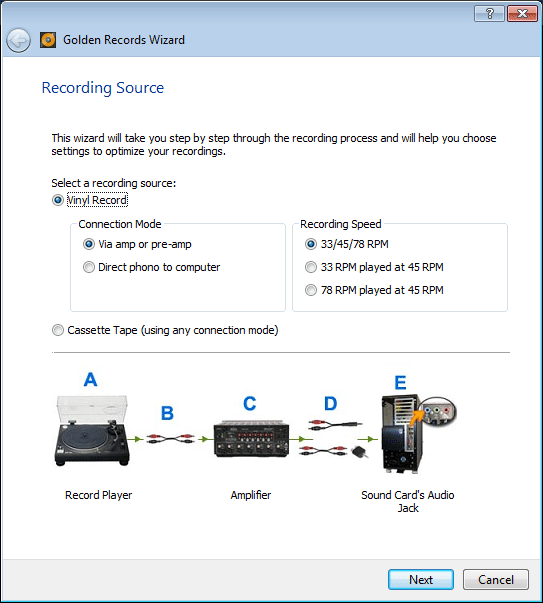 ?
Golden Records Wizard

Recording Source

This wizard will take you step by step through the recording process and will help you choose settings to optimize your recordings.

Select a recording source:
Vinyl Record

Connection Mode
Via amp or pre-amp
Direct phono to computer

Recording Speed
33/45/78 RPM
33 RPM played at 45 RPM
78 RPM played at 45 RPM

Cassette Tape (using any connection mode)

A
B
C
D
E

Record Player
Amplifier
Sound Card's Audio Jack

Next
Cancel