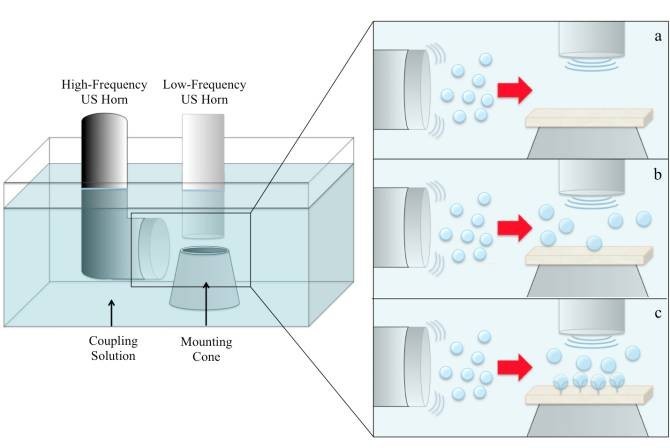 High-Frequency US Horn

Low-Frequency US Horn

Coupling Solution

Mounting Cone

a

b

c